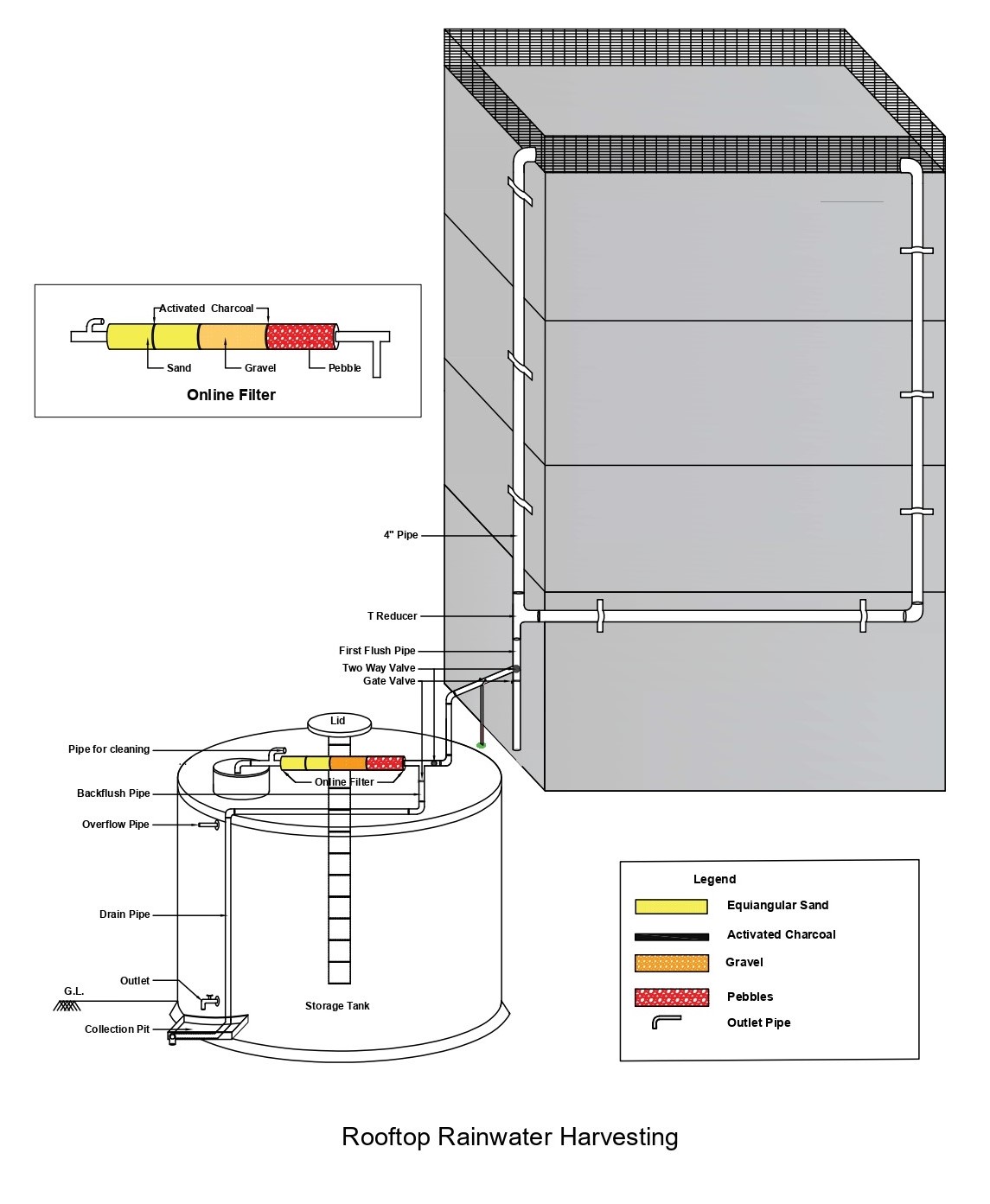 Activated Charcoal

Sand

Gravel

Pebble

Online Filter

4" Pipe

T Reducer

First Flush Pipe

Two Way Valve

Gate Valve

Lid

Pipe for cleaning

Online Filter

Backflush Pipe

Overflow Pipe

Drain Pipe

Outlet

G.L.

Collection Pit

Storage Tank

Legend

Equiangular Sand

Activated Charcoal

Gravel

Pebbles

Outlet Pipe

Rooftop Rainwater Harvesting